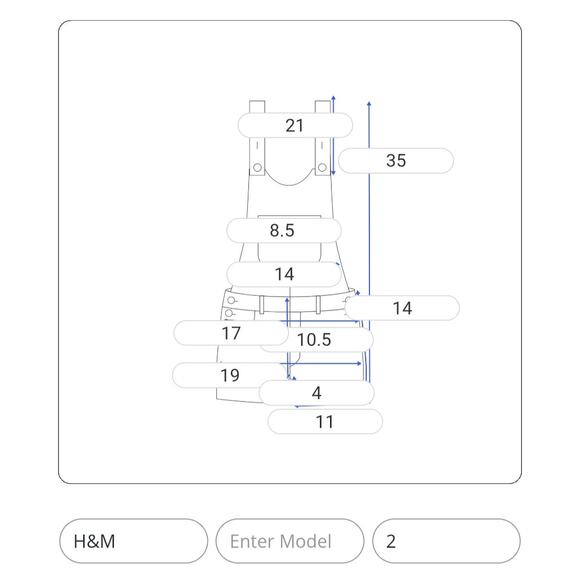 21

35

8.5

14

14

17

10.5

19

4

11

H&M

Enter Model

2